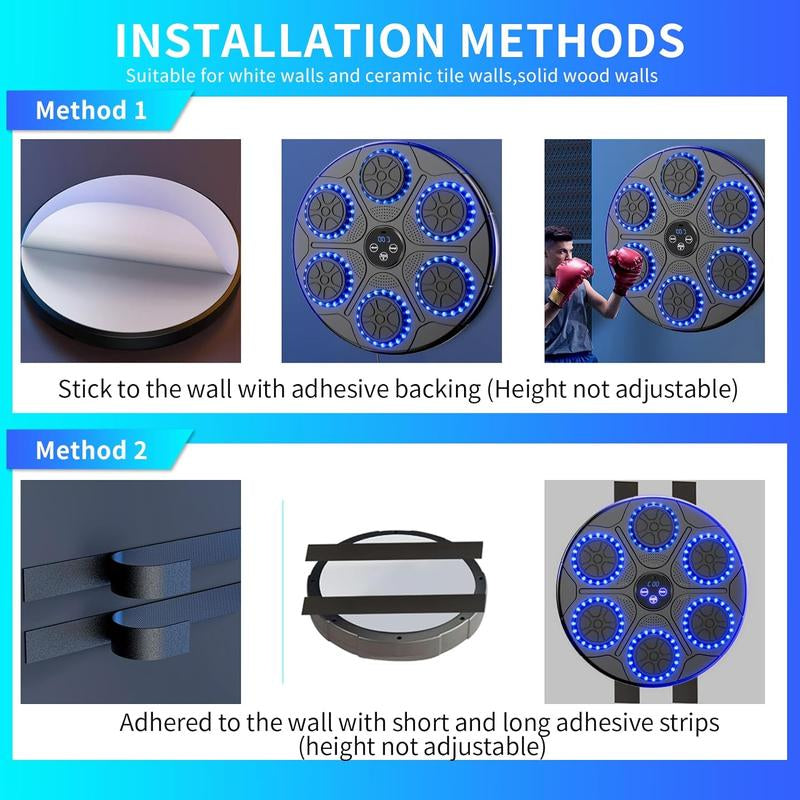 INSTALLATION METHODS
Suitable for white walls and ceramic tile walls,solid wood walls

Method 1

Stick to the wall with adhesive backing (Height not adjustable)

Method 2

Adhered to the wall with short and long adhesive strips (height not adjustable)